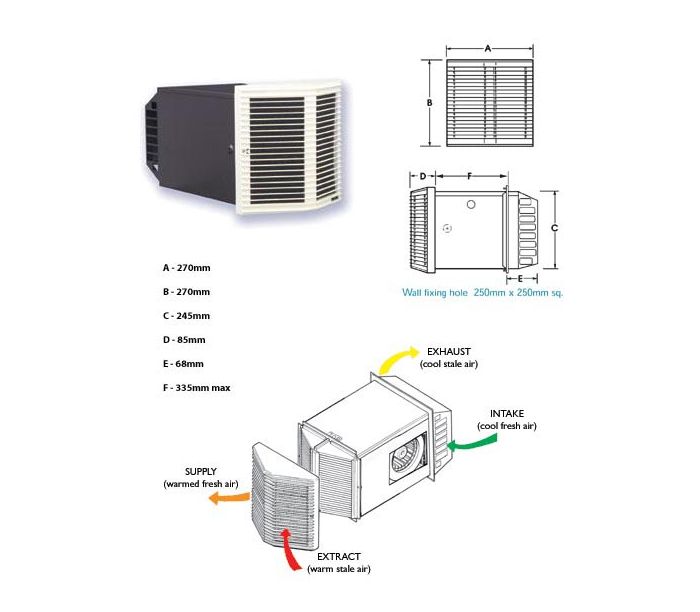 A
B
D
F
C
E
Wall fixing hole 250mm x 250mm sq.

A - 270mm
B - 270mm
C - 245mm
D - 85mm
E - 68mm
F - 335mm max

EXHAUST
(cool stale air)

INTAKE
(cool fresh air)

SUPPLY
(warmed fresh air)

EXTRACT
(warm stale air)