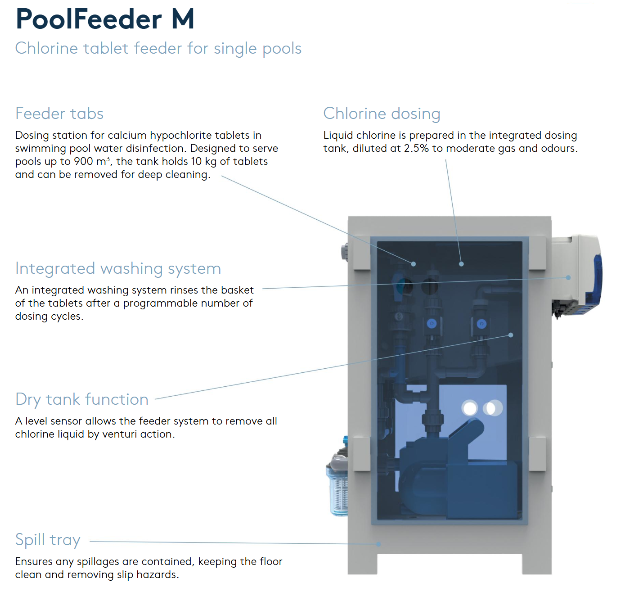 PoolFeeder M
Chlorine tablet feeder for single pools

Feeder tabs
Dosing station for calcium hypochlorite tablets in swimming pool water disinfection. Designed to serve pools up to 900 m³, the tank holds 10 kg of tablets and can be removed for deep cleaning.

Chlorine dosing
Liquid chlorine is prepared in the integrated dosing tank, diluted at 2.5% to moderate gas and odours.

Integrated washing system
An integrated washing system rinses the basket of the tablets after a programmable number of dosing cycles.

Dry tank function
A level sensor allows the feeder system to remove all chlorine liquid by venturi action.

Spill tray
Ensures any spillages are contained, keeping the floor clean and removing slip hazards.