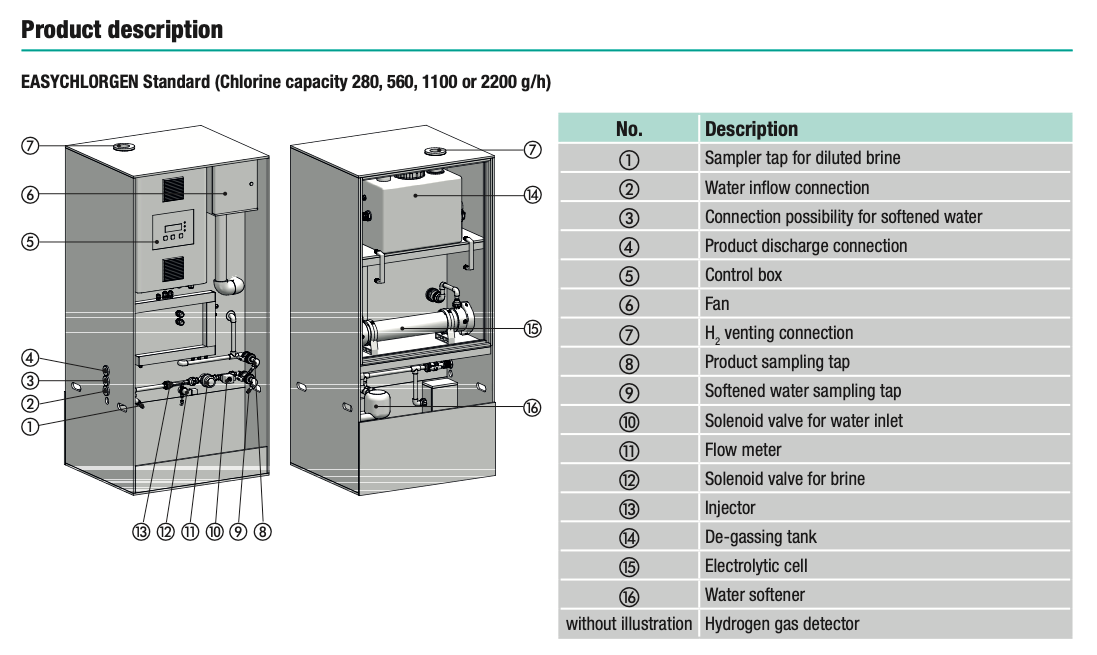 Product description

EASYCHLORGEN Standard (Chlorine capacity 280, 560, 1100 or 2200 g/h)

⑦ ⑥ ⑤ ④ ③ ② ①
⑬ ⑫ ⑪ ⑩ ⑨ ⑧
⑦ ⑭ ⑮ ⑯

| No. | Description |
|---|---|
| ① | Sampler tap for diluted brine |
| ② | Water inflow connection |
| ③ | Connection possibility for softened water |
| ④ | Product discharge connection |
| ⑤ | Control box |
| ⑥ | Fan |
| ⑦ | $H_2$ venting connection |
| ⑧ | Product sampling tap |
| ⑨ | Softened water sampling tap |
| ⑩ | Solenoid valve for water inlet |
| ⑪ | Flow meter |
| ⑫ | Solenoid valve for brine |
| ⑬ | Injector |
| ⑭ | De-gassing tank |
| ⑮ | Electrolytic cell |
| ⑯ | Water softener |
| without illustration | Hydrogen gas detector |